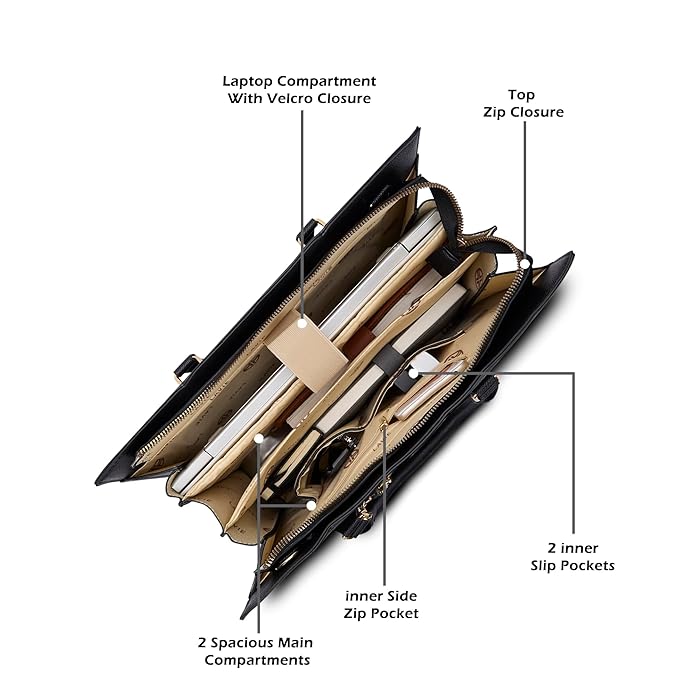 Laptop Compartment
With Velcro Closure

Top
Zip Closure

2 inner
Slip Pockets

inner Side
Zip Pocket

2 Spacious Main
Compartments